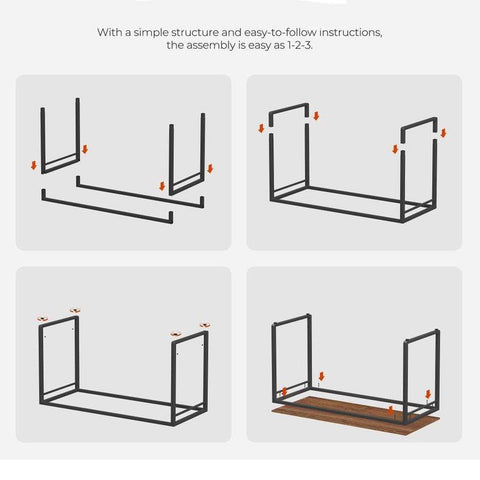 With a simple structure and easy-to-follow instructions, the assembly is easy as 1-2-3.